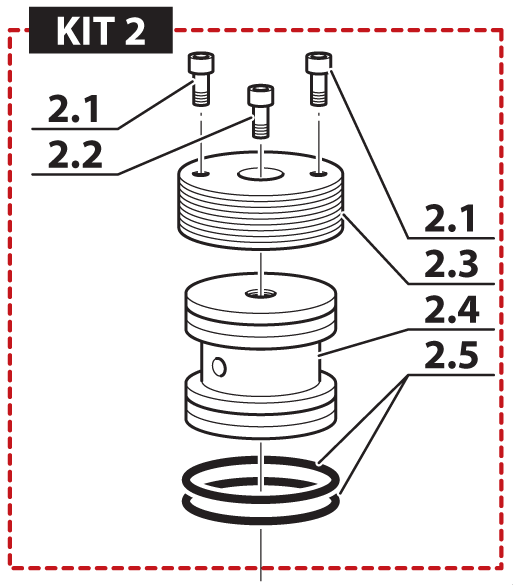 KIT 2

2.1

2.2

2.1

2.3

2.4

2.5